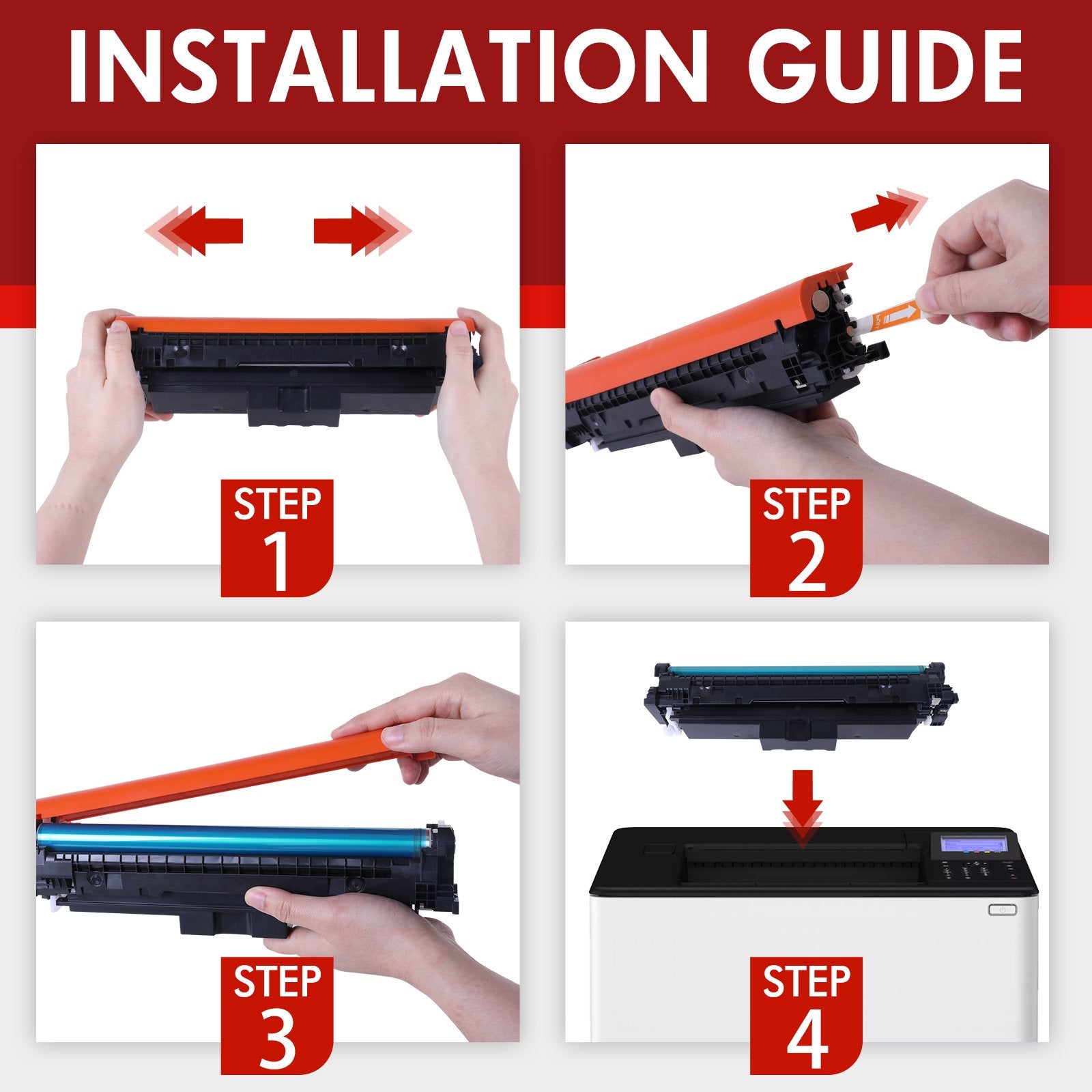 INSTALLATION GUIDE

STEP 1

STEP 2

STEP 3

STEP 4